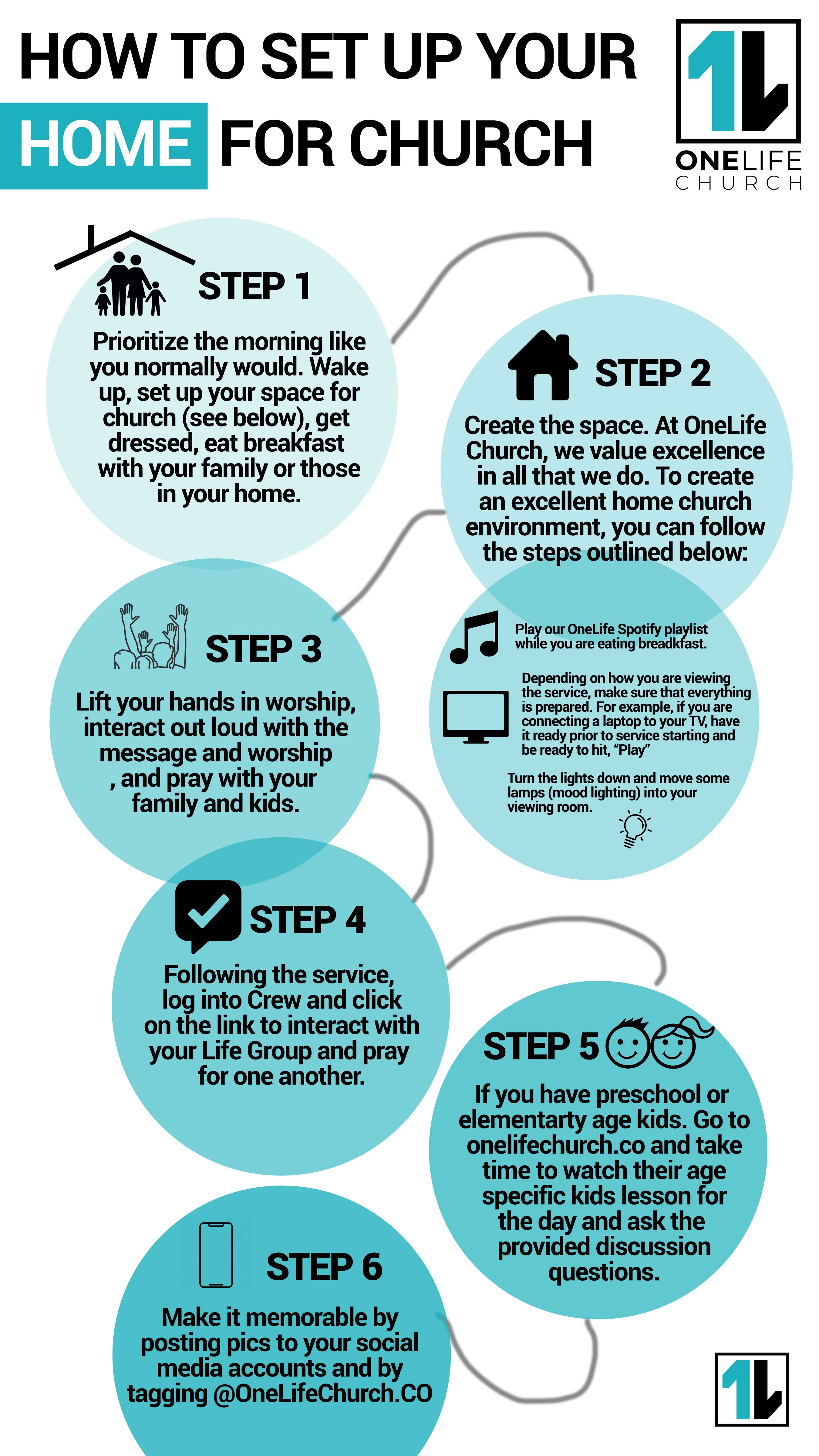 HOW TO SET UP YOUR HOME FOR CHURCH

ONELIFE CHURCH

STEP 1

Prioritize the morning like you normally would. Wake up, set up your space for church (see below), get dressed, eat breakfast with your family or those in your home.

STEP 2

Create the space. At OneLife Church, we value excellence in all that we do. To create an excellent home church environment, you can follow the steps outlined below:

Play our OneLife Spotify playlist while you are eating breadkfast.

Depending on how you are viewing the service, make sure that everything is prepared. For example, if you are connecting a laptop to your TV, have it ready prior to service starting and be ready to hit, "Play"

Turn the lights down and move some lamps (mood lighting) into your viewing room.

STEP 3

Lift your hands in worship, interact out loud with the message and worship , and pray with your family and kids.

STEP 4

Following the service, log into Crew and click on the link to interact with your Life Group and pray for one another.

STEP 5

If you have preschool or elementarty age kids. Go to onelifechurch.co and take time to watch their age specific kids lesson for the day and ask the provided discussion questions.

STEP 6

Make it memorable by posting pics to your social media accounts and by tagging @OneLifeChurch.CO